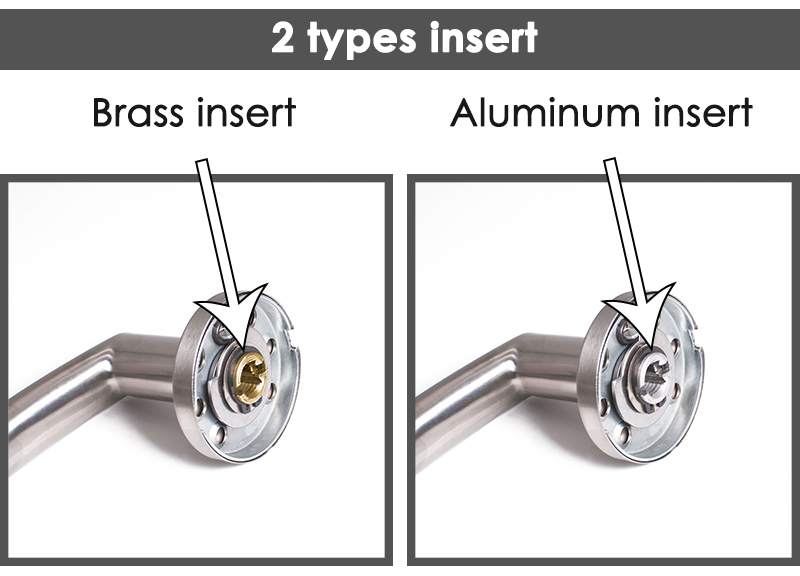 2 types insert

Brass insert

Aluminum insert