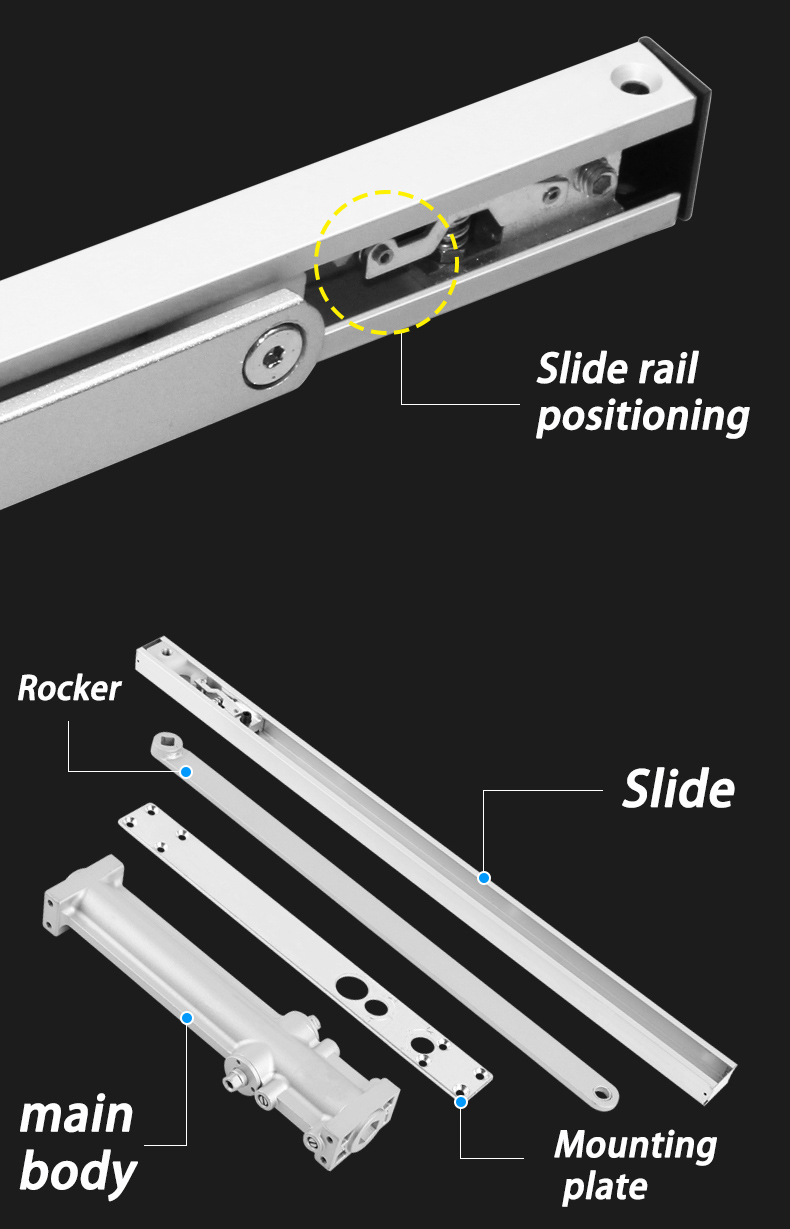 Slide rail positioning

Rocker

Slide

main body

Mounting plate