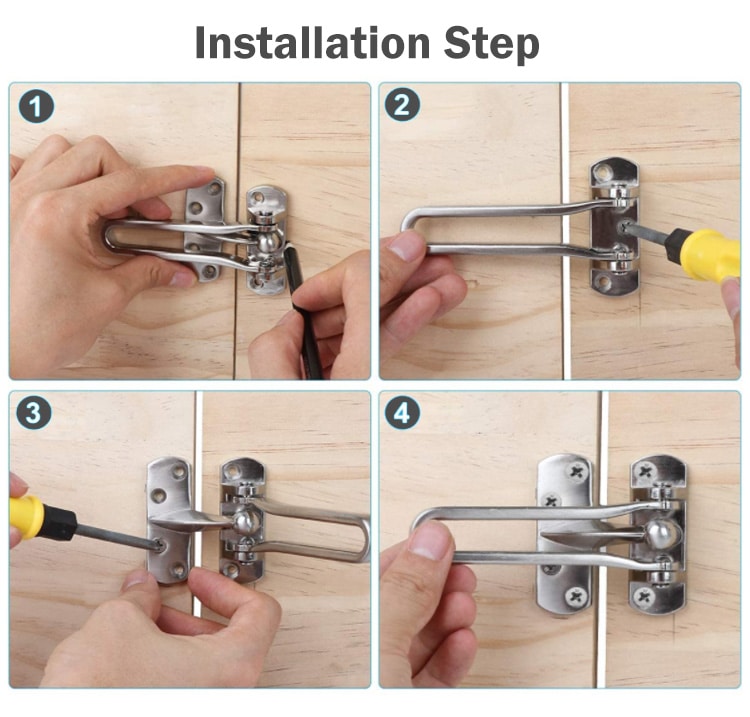 Installation Step

1

2

3

4