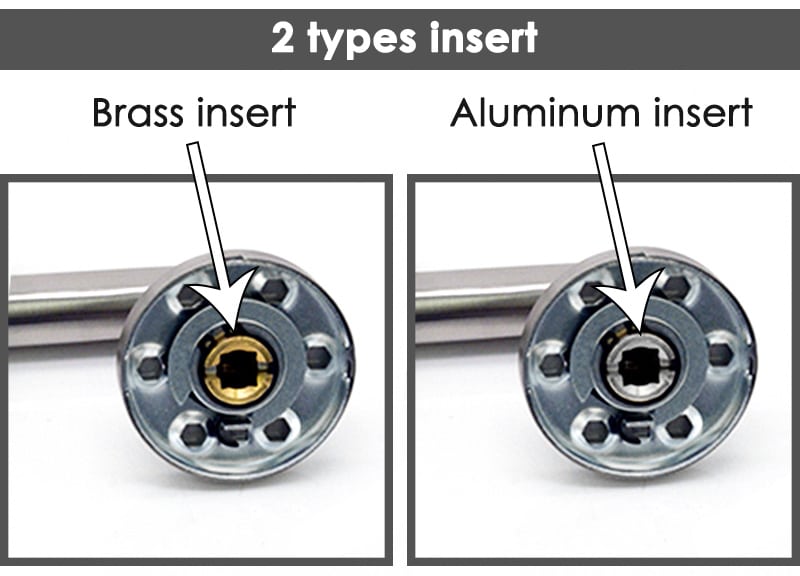 2 types insert

Brass insert

Aluminum insert