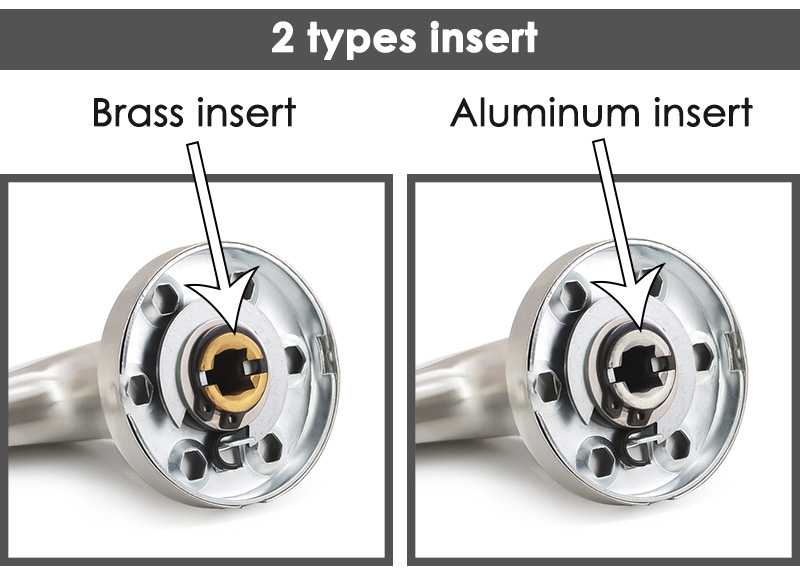 2 types insert

Brass insert

Aluminum insert