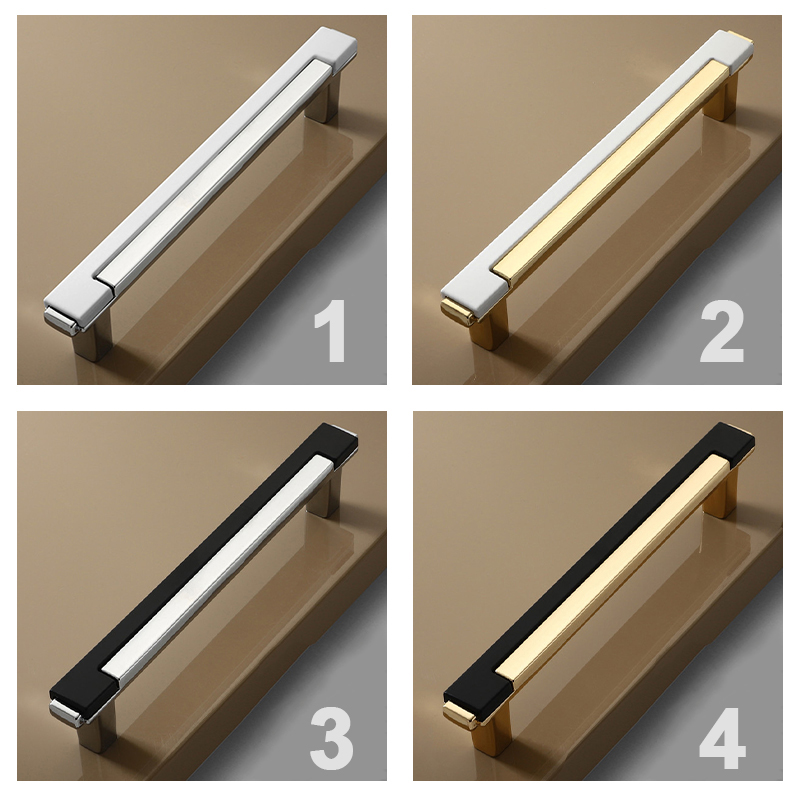 1

2

3

4